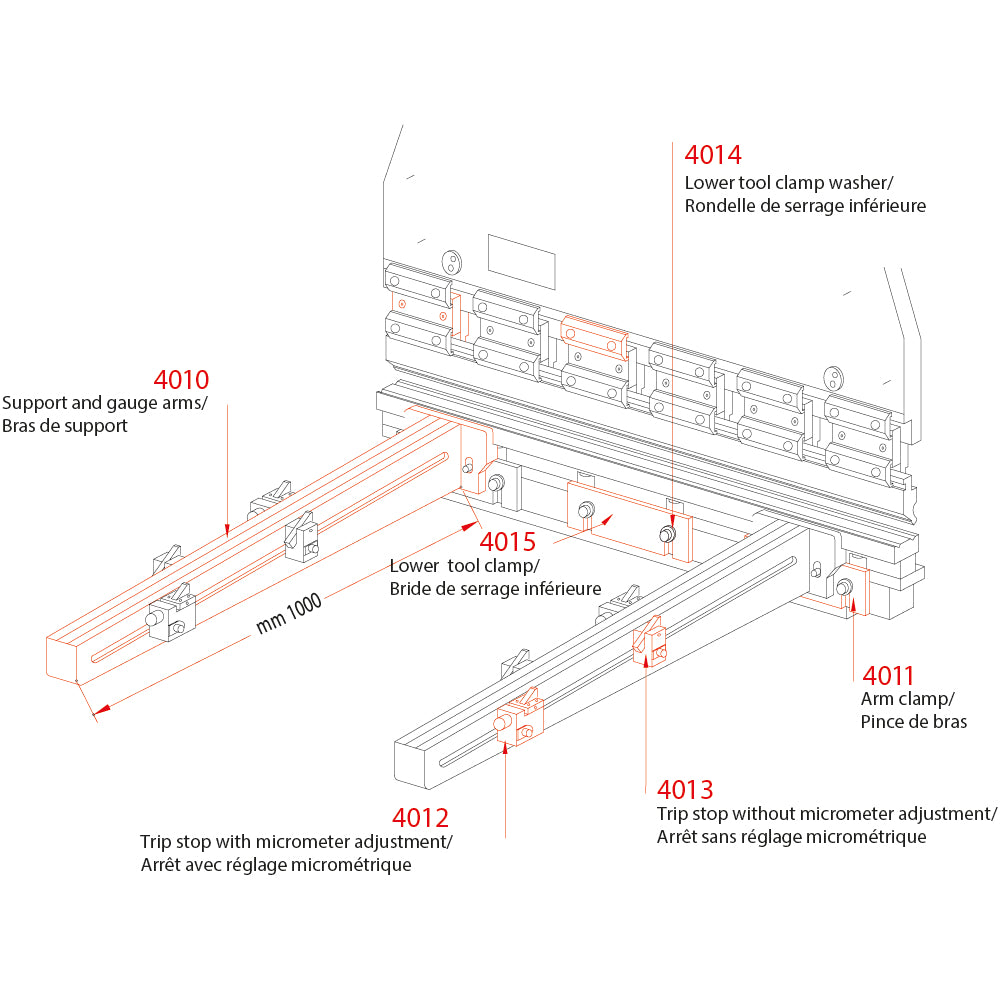 4014
Lower tool clamp washer/
Rondelle de serrage inférieure

4010
Support and gauge arms/
Bras de support

4015
Lower tool clamp/
Bride de serrage inférieure

mm 1000

4011
Arm clamp/
Pince de bras

4013
Trip stop without micrometer adjustment/
Arrêt sans réglage micrométrique

4012
Trip stop with micrometer adjustment/
Arrêt avec réglage micrométrique