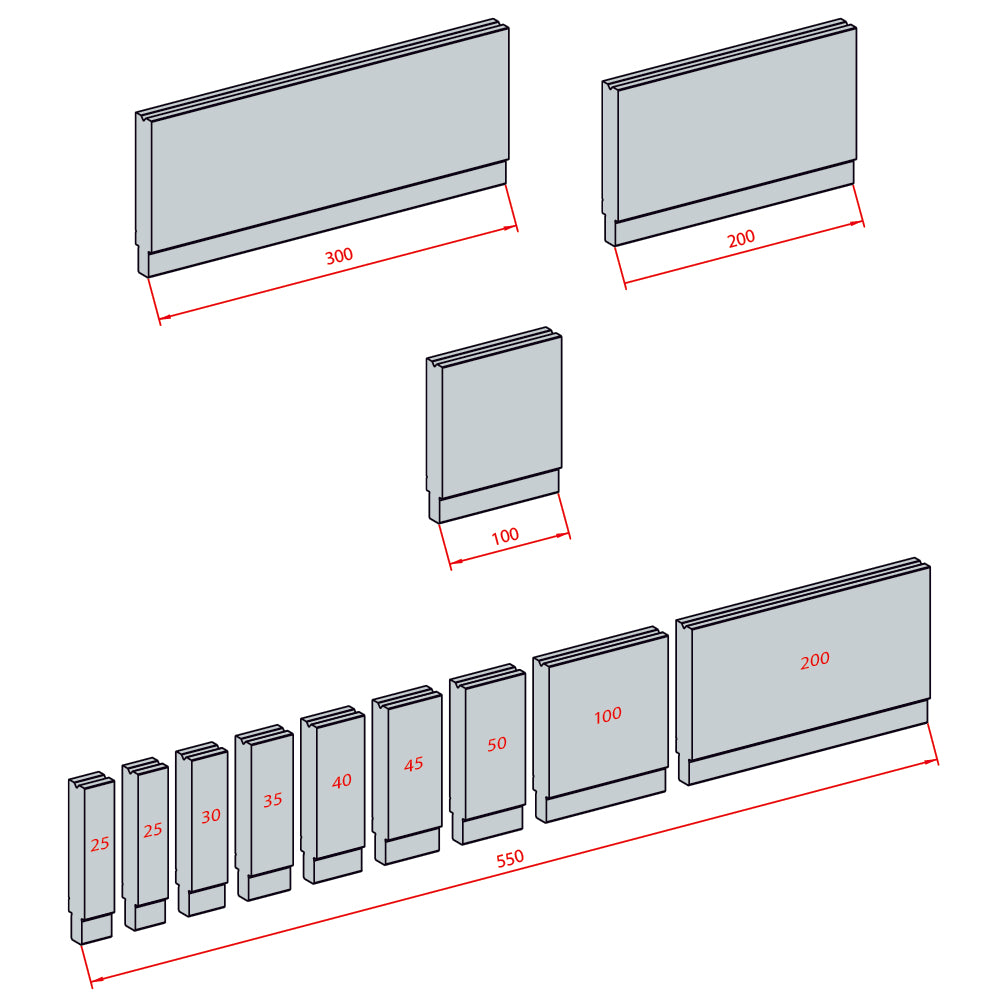 300

200

100

25

25

30

35

40

45

50

100

200

550