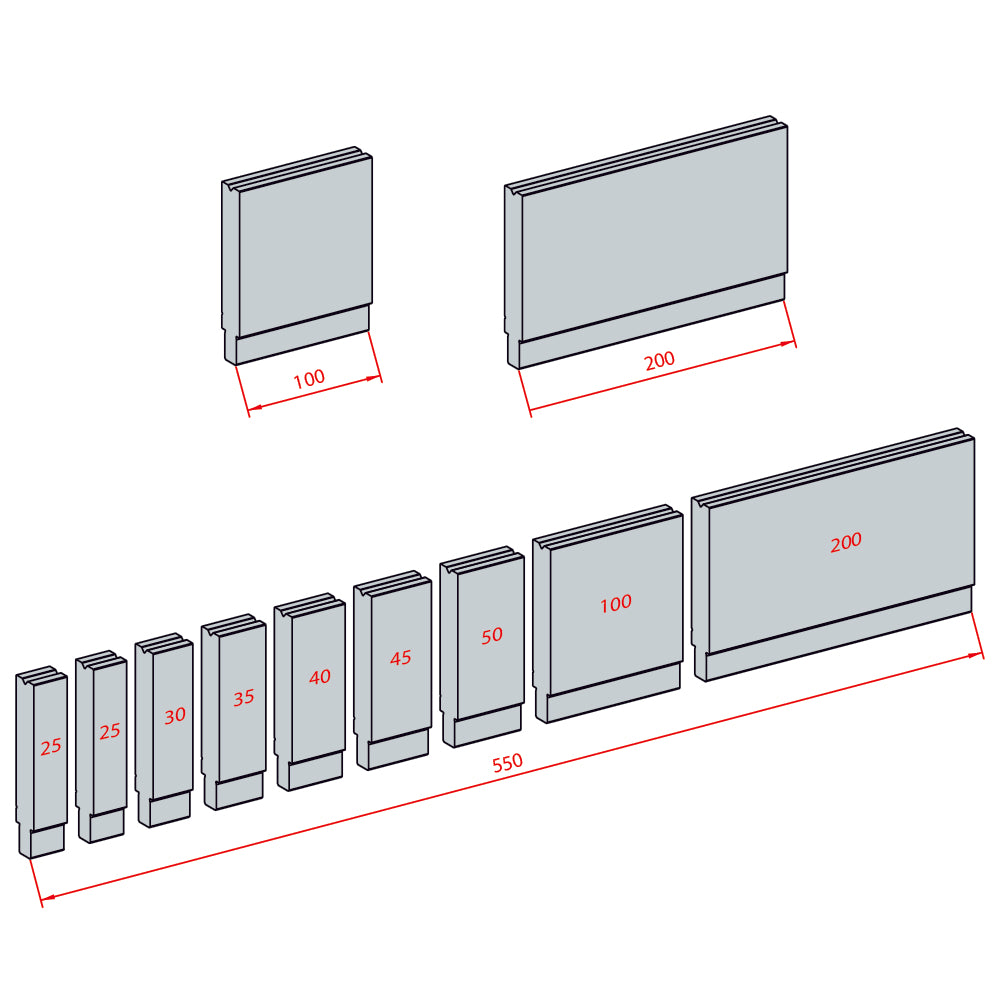 100

200

25
25
30
35
40
45
50
100
200

550