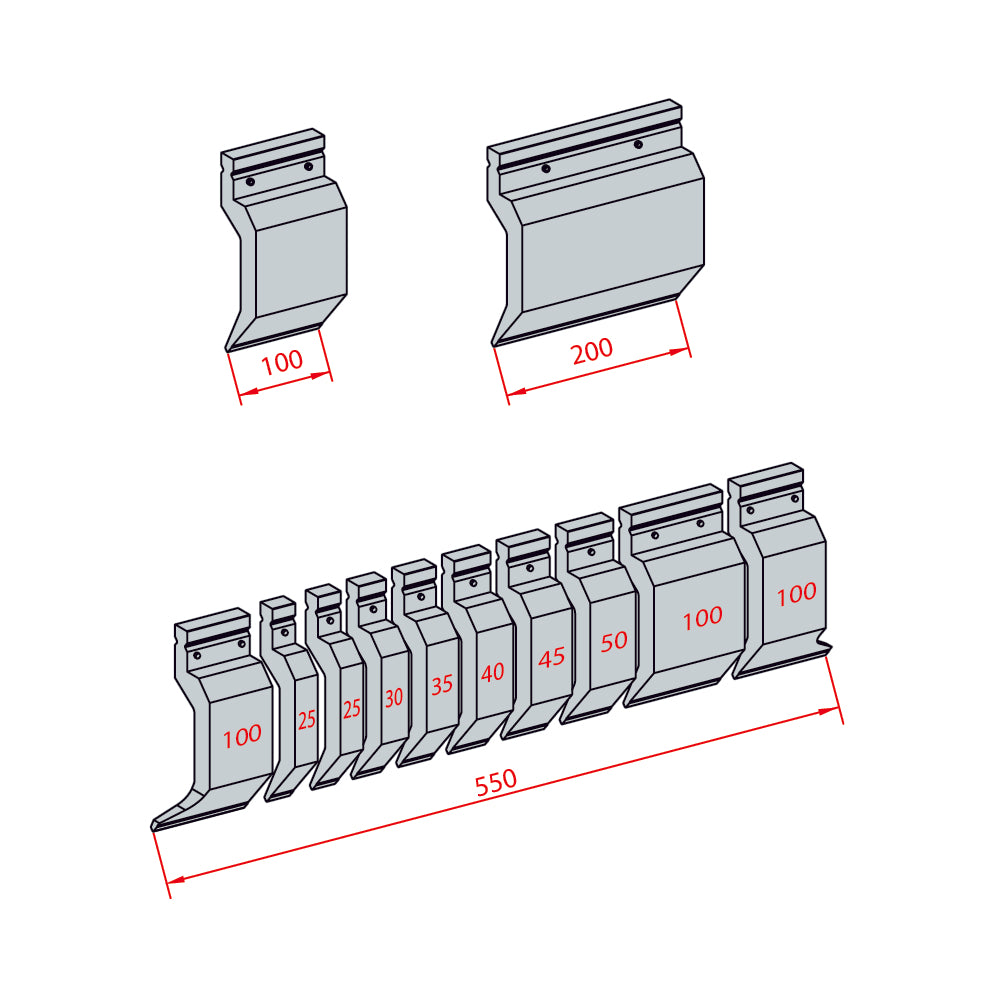 100

200

100
25
25
30
35
40
45
50
100
100

550