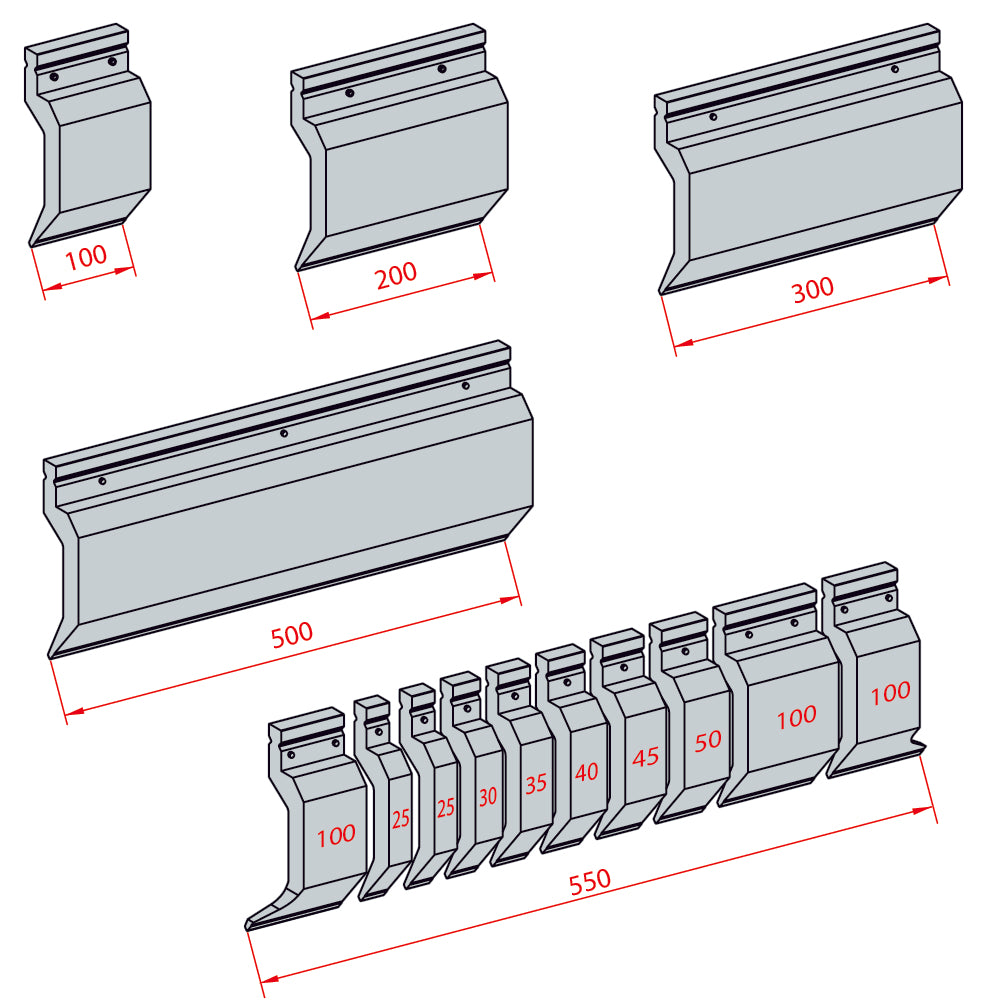 100

200

300

500

100 25 25 30 35 40 45 50 100 100

550