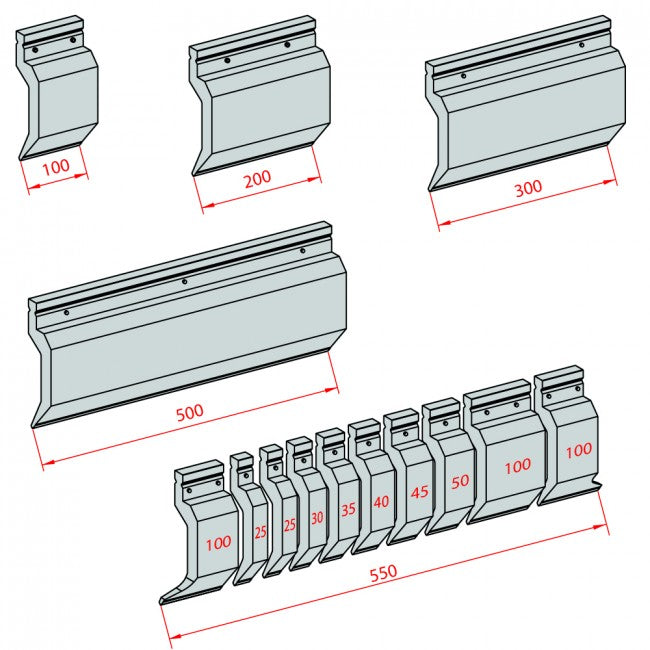 100

200

300

500

100
25
25
30
35
40
45
50
100
100

550