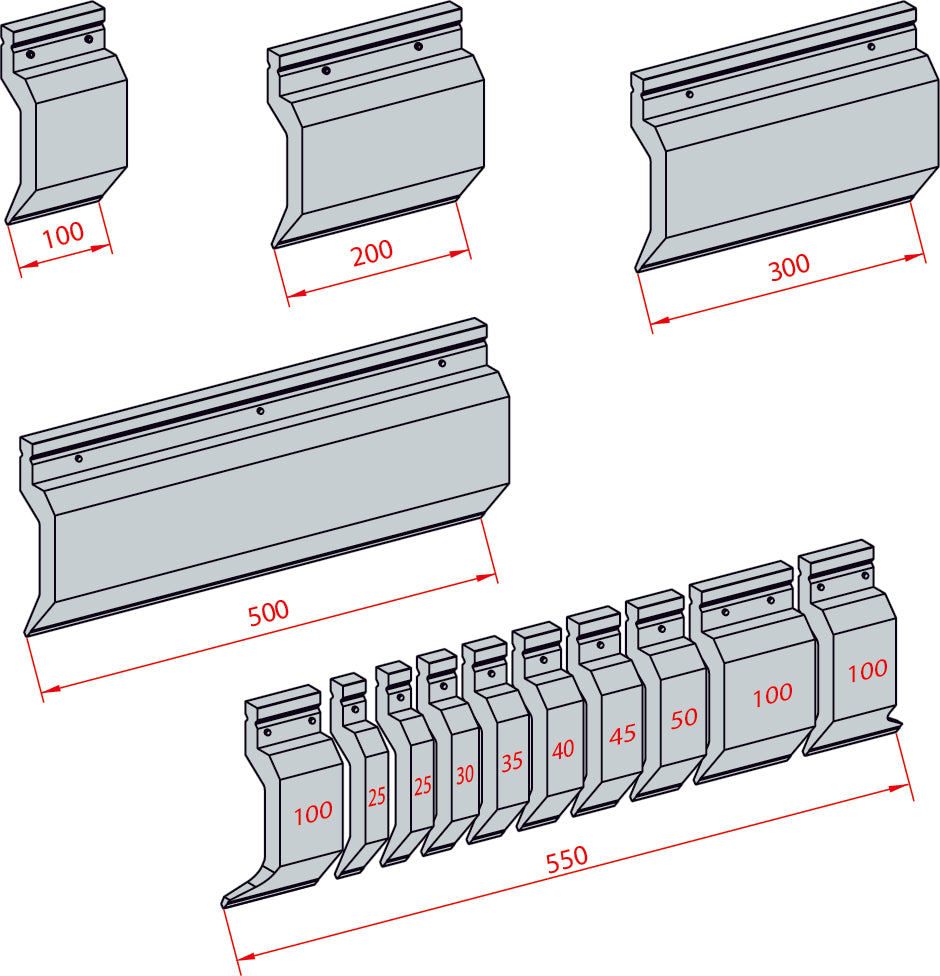 100

200

300

500

100
25
25
30
35
40
45
50
100
100

550